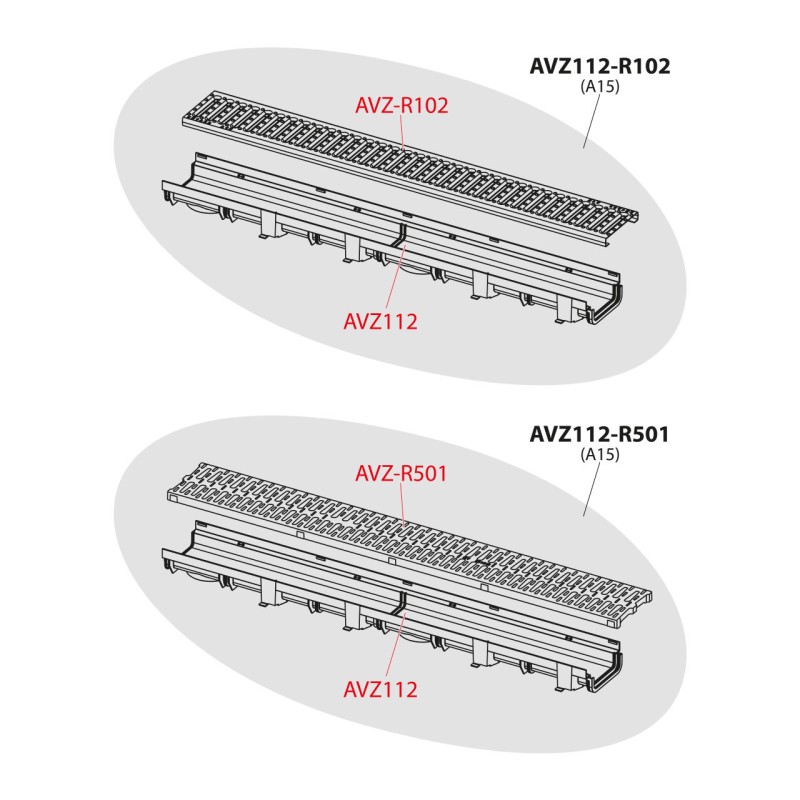 AVZ112-R102
(A15)

AVZ-R102

AVZ112

AVZ112-R501
(A15)

AVZ-R501

AVZ112