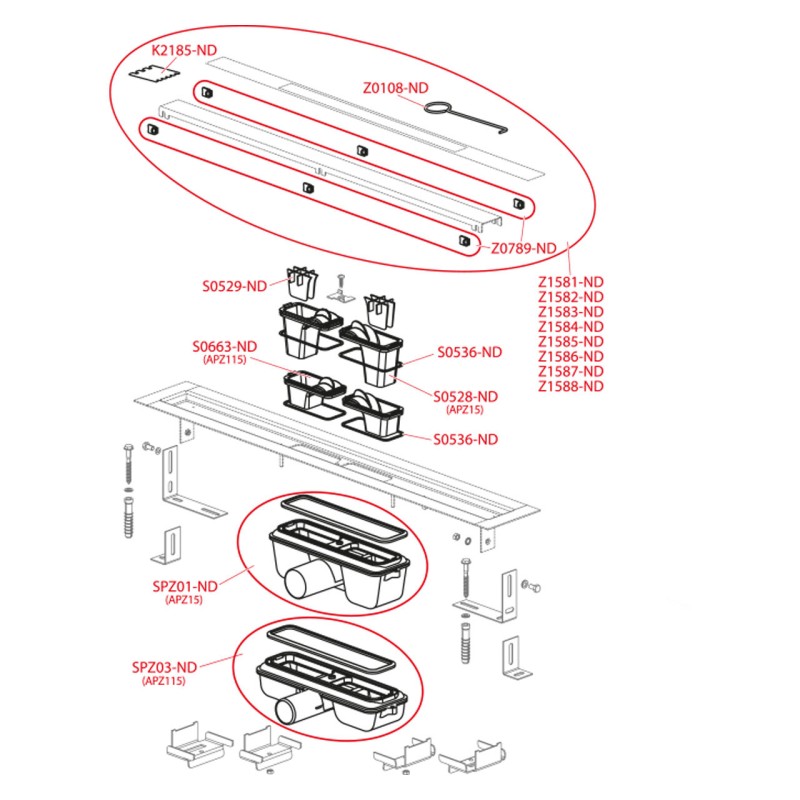 K2185-ND

Z0108-ND

Z0789-ND

Z1581-ND
Z1582-ND
Z1583-ND
Z1584-ND
Z1585-ND
Z1586-ND
Z1587-ND
Z1588-ND

S0529-ND

S0663-ND
(APZ115)

S0536-ND

S0528-ND
(APZ15)

S0536-ND

SPZ01-ND
(APZ15)

SPZ03-ND
(APZ115)