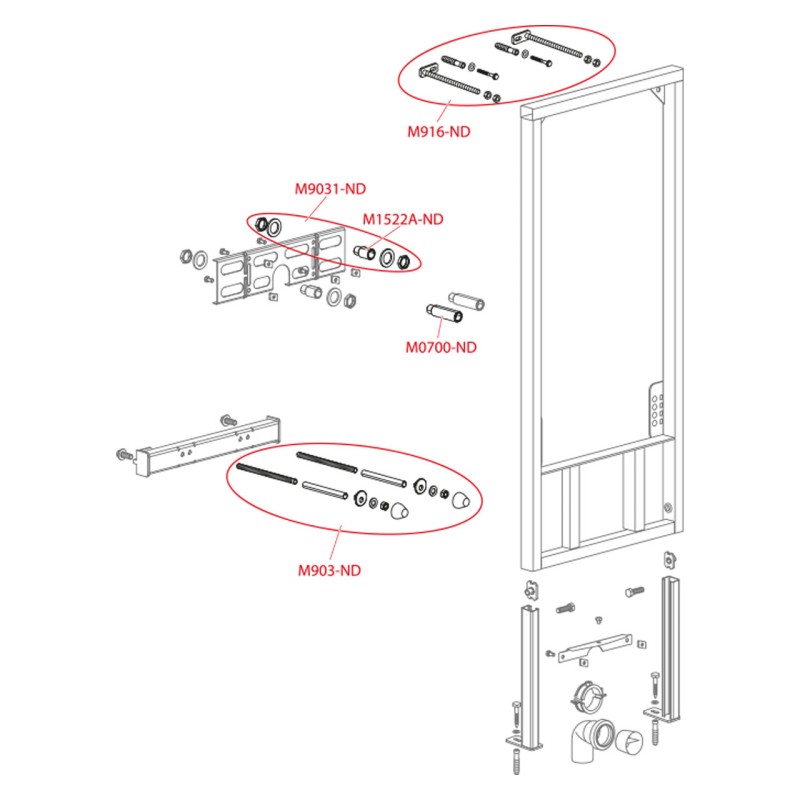 M916-ND

M9031-ND

M1522A-ND

M0700-ND

M903-ND