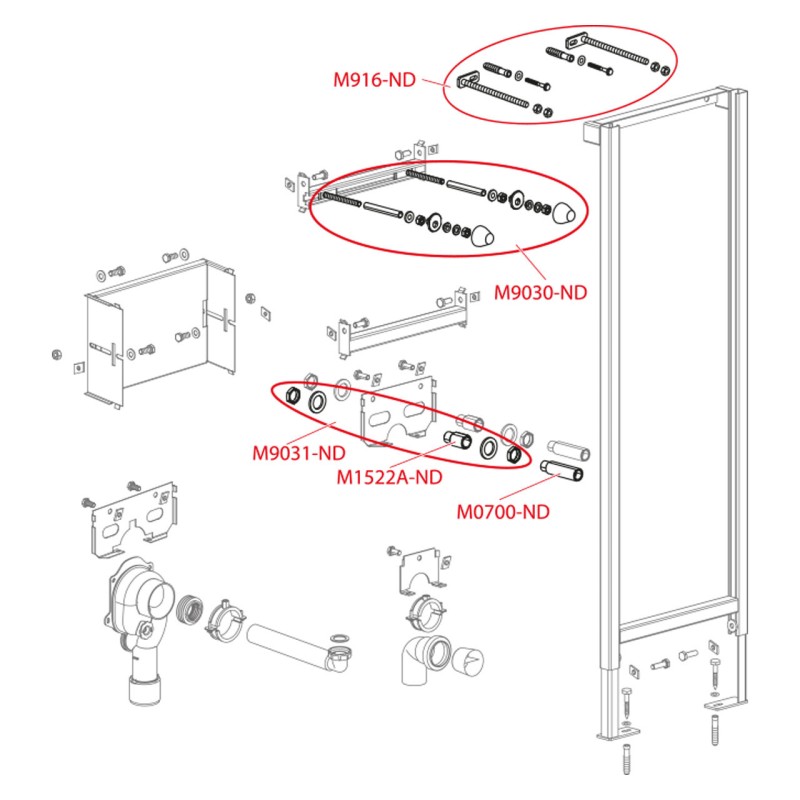 M916-ND

M9030-ND

M9031-ND

M1522A-ND

M0700-ND