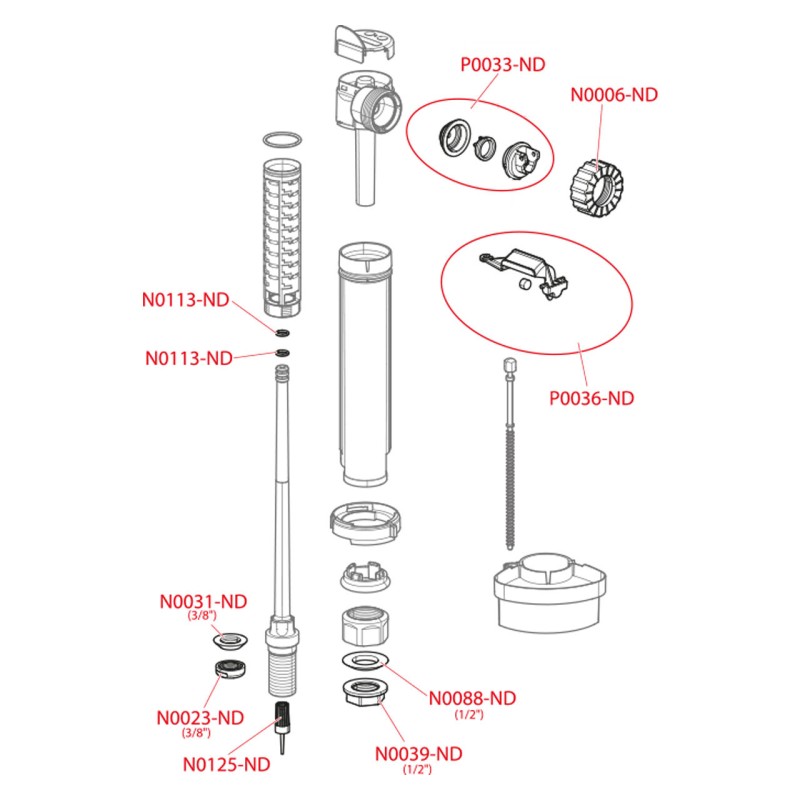 P0033-ND

N0006-ND

N0113-ND

N0113-ND

P0036-ND

N0031-ND
(3/8")

N0023-ND
(3/8")

N0125-ND

N0088-ND
(1/2")

N0039-ND
(1/2")