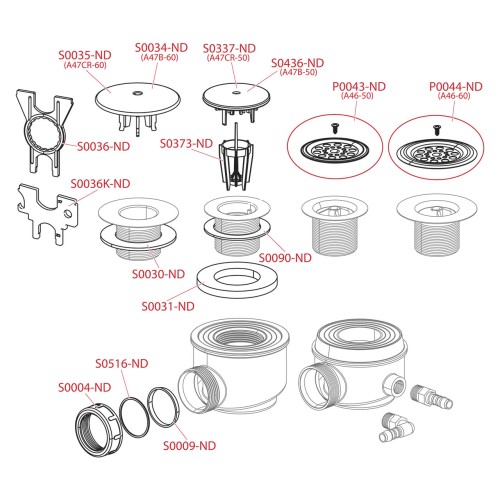 S0035-ND
(A47CR-60)

S0034-ND
(A47B-60)

S0337-ND
(A47CR-50)

S0436-ND
(A47B-50)

P0043-ND
(A46-50)

P0044-ND
(A46-60)

S0036-ND

S0373-ND

S0036K-ND

S0090-ND

S0030-ND

S0031-ND

S0516-ND

S0004-ND

S0009-ND